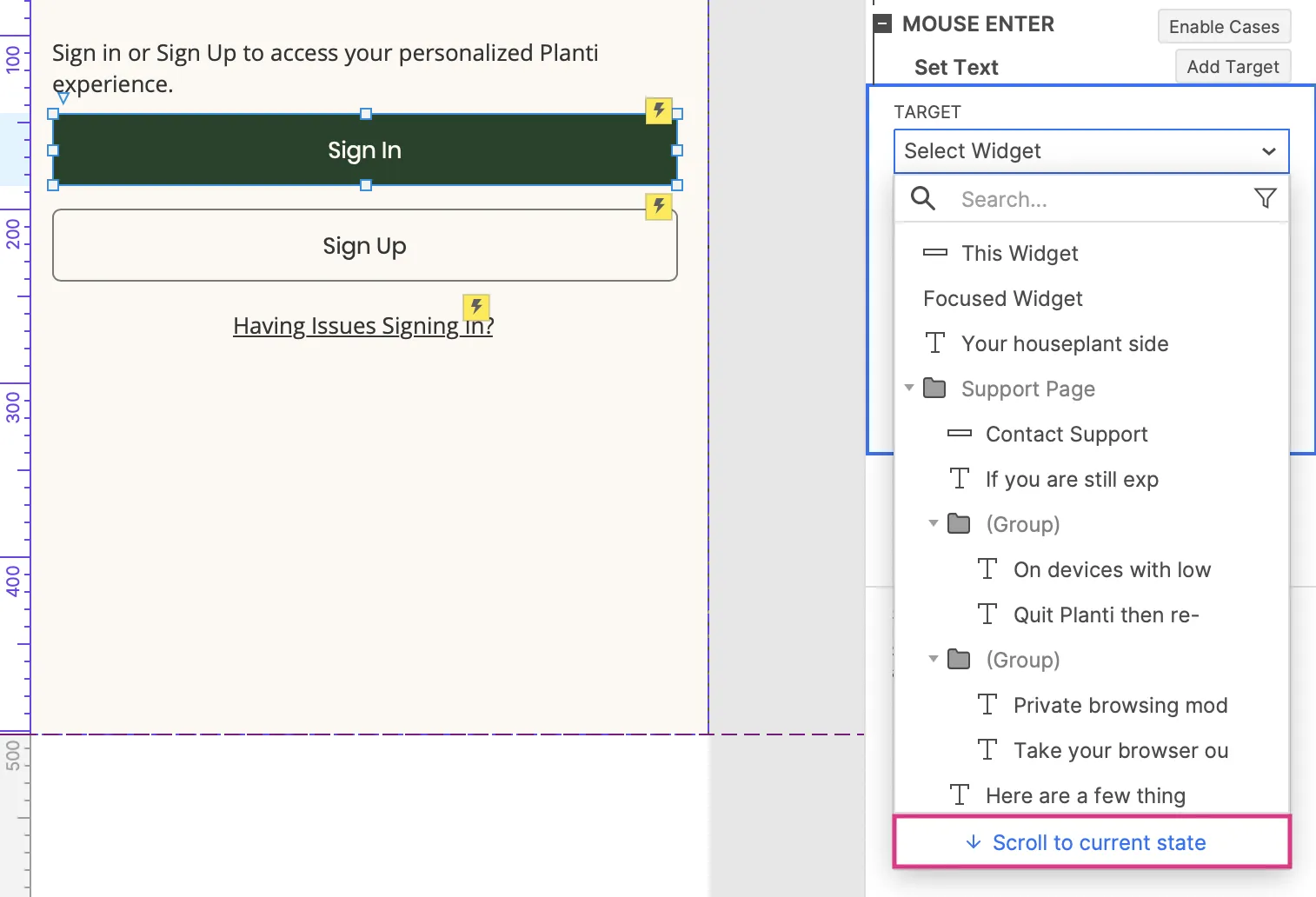 100
200
300
400
500

Sign in or Sign Up to access your personalized Planti experience.

Sign In

Sign Up

Having Issues Signing In?

MOUSE ENTER
Enable Cases
Set Text
Add Target

TARGET
Select Widget
Search...
This Widget
Focused Widget
Your houseplant side
Support Page
Contact Support
If you are still exp
(Group)
On devices with low
Quit Planti then re-
(Group)
Private browsing mod
Take your browser ou
Here are a few thing
Scroll to current state